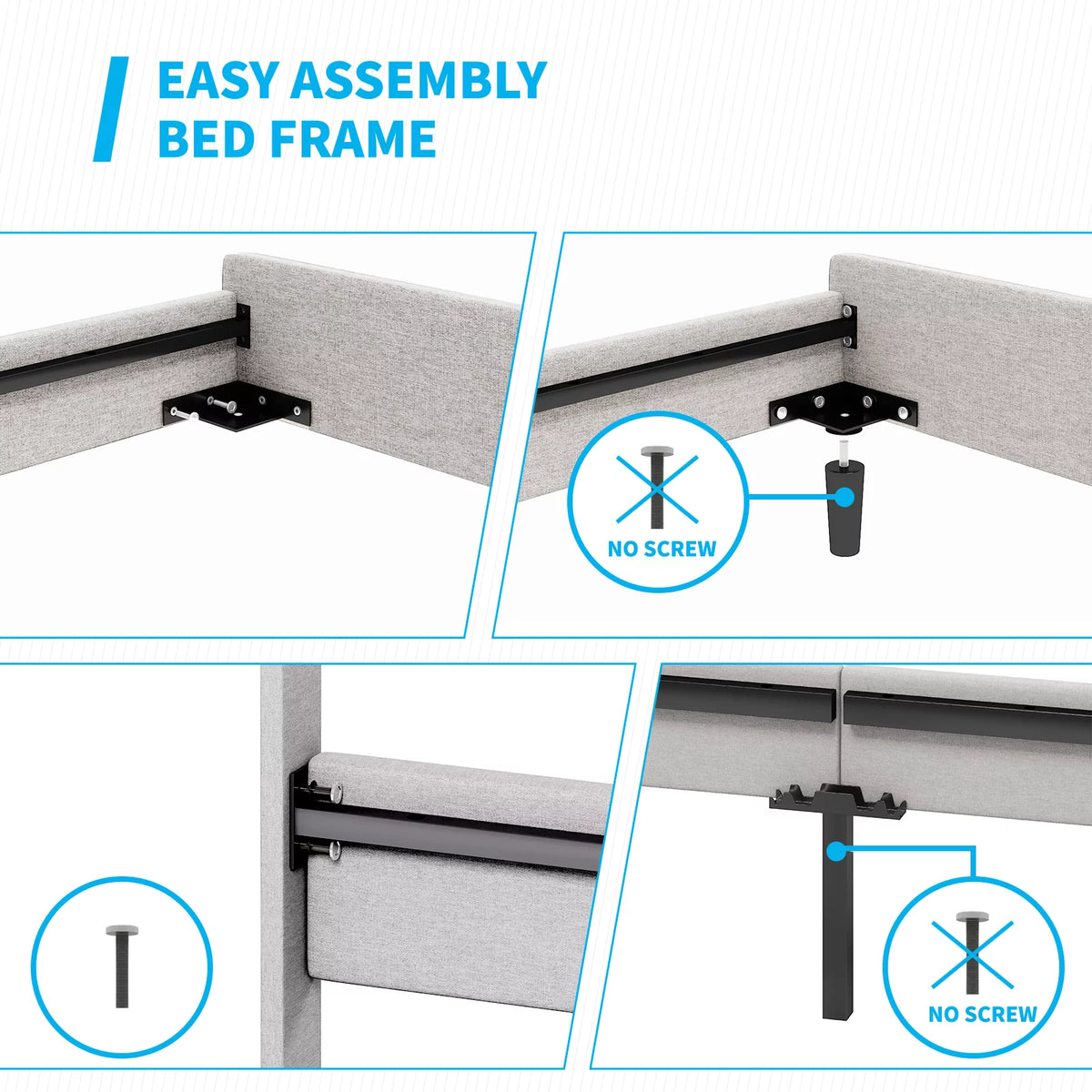 EASY ASSEMBLY BED FRAME

NO SCREW

NO SCREW