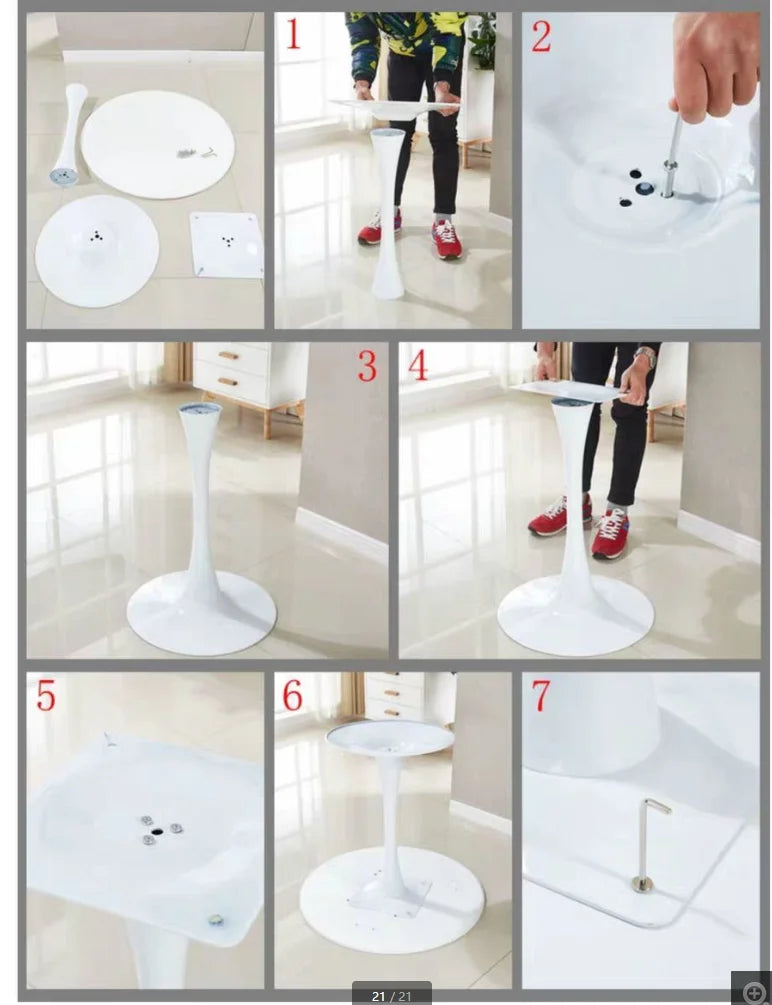 1
2
3
4
5
6
7
21 / 21